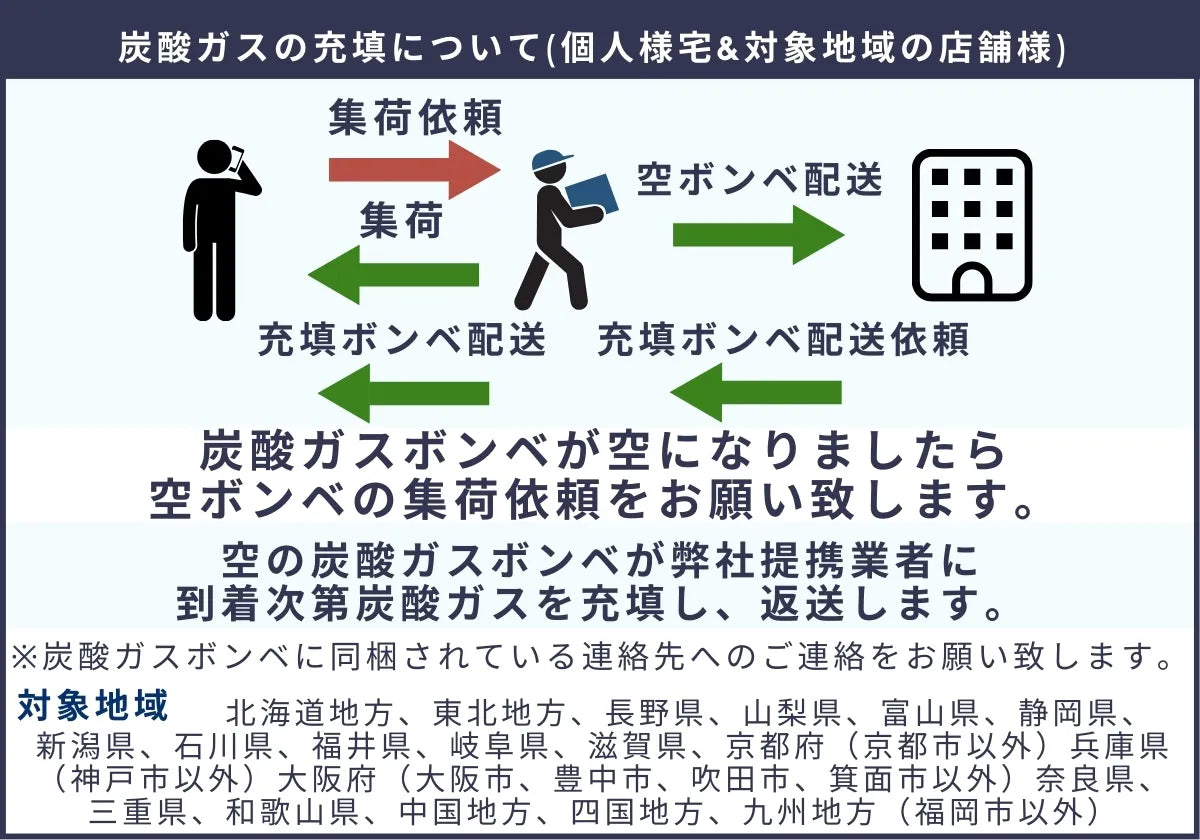 炭酸ガスの充填について(個人様宅&対象地域の店舗様)

集荷依頼

空ボンベ配送

集荷

充填ボンベ配送

充填ボンベ配送依頼

炭酸ガスボンベが空になりましたら
空ボンベの集荷依頼をお願い致します。

空の炭酸ガスボンベが弊社提携業者に
到着次第炭酸ガスを充填し、返送します。

※炭酸ガスボンベに同梱されている連絡先へのご連絡をお願い致します。

対象地域 北海道地方、東北地方、長野県、山梨県、富山県、静岡県、新潟県、石川県、福井県、岐阜県、滋賀県、京都府（京都市以外）兵庫県（神戸市以外）大阪府（大阪市、豊中市、吹田市、箕面市以外）奈良県、三重県、和歌山県、中国地方、四国地方、九州地方（福岡市以外）